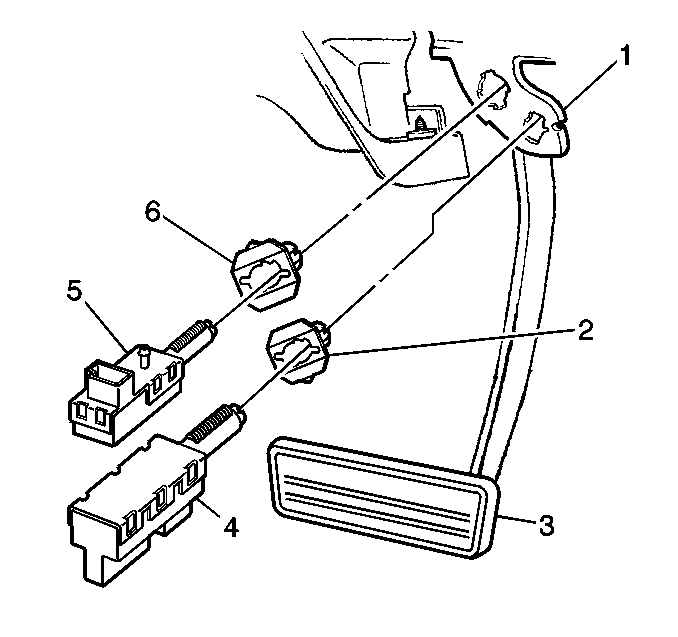 1
6
5
2
4
3