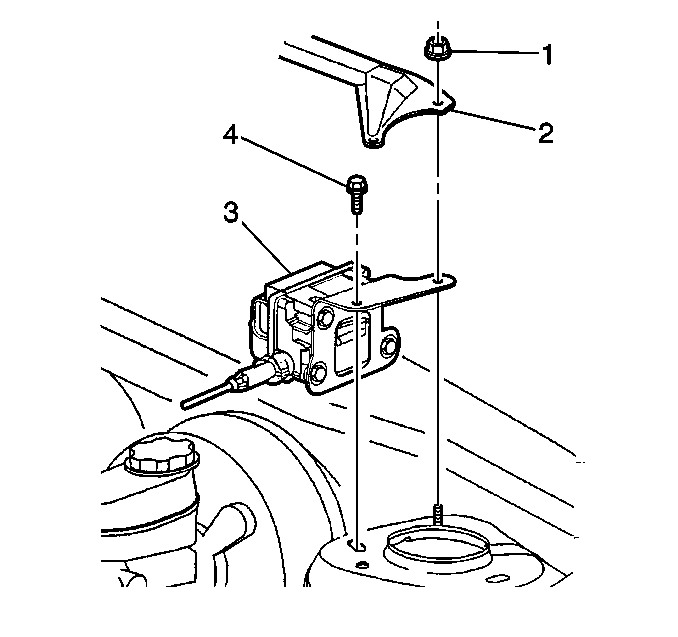 1
2
4
3