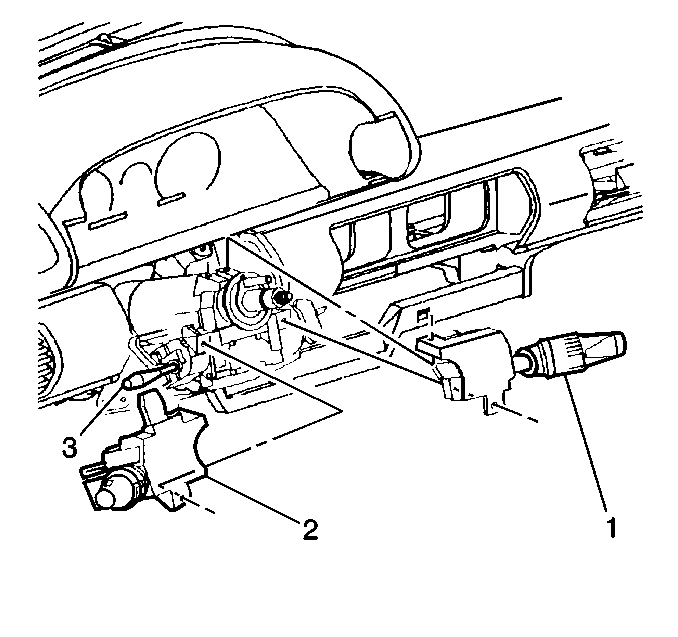 3
2
1