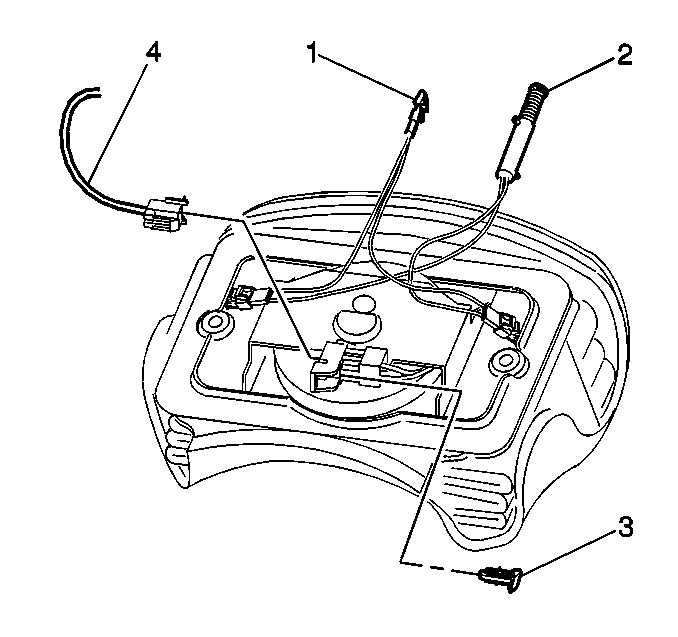 4
1
2
3