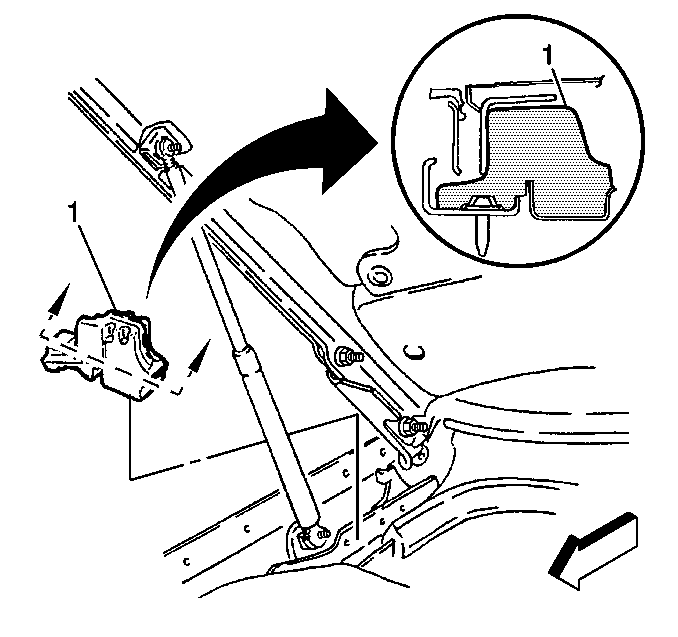 1

1