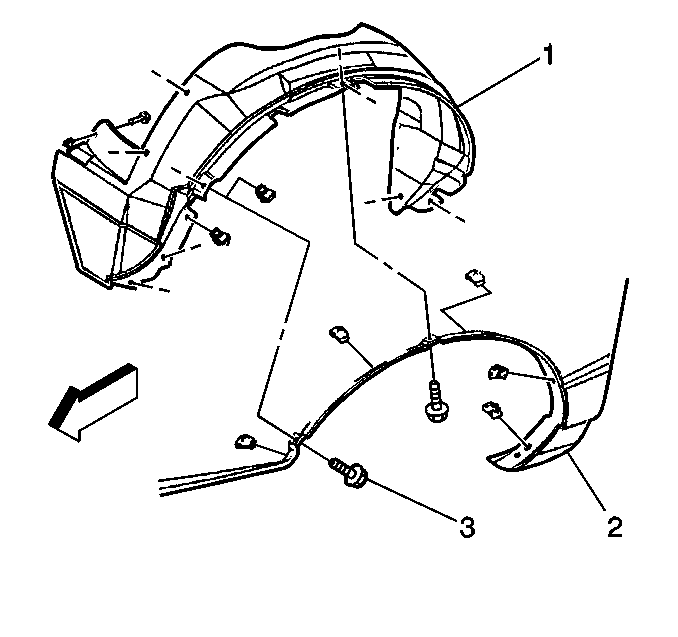 1

3

2