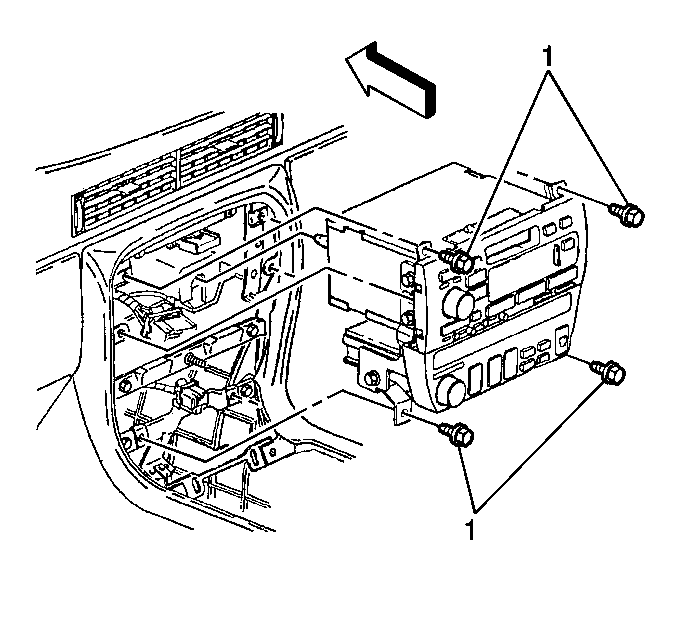 1

1