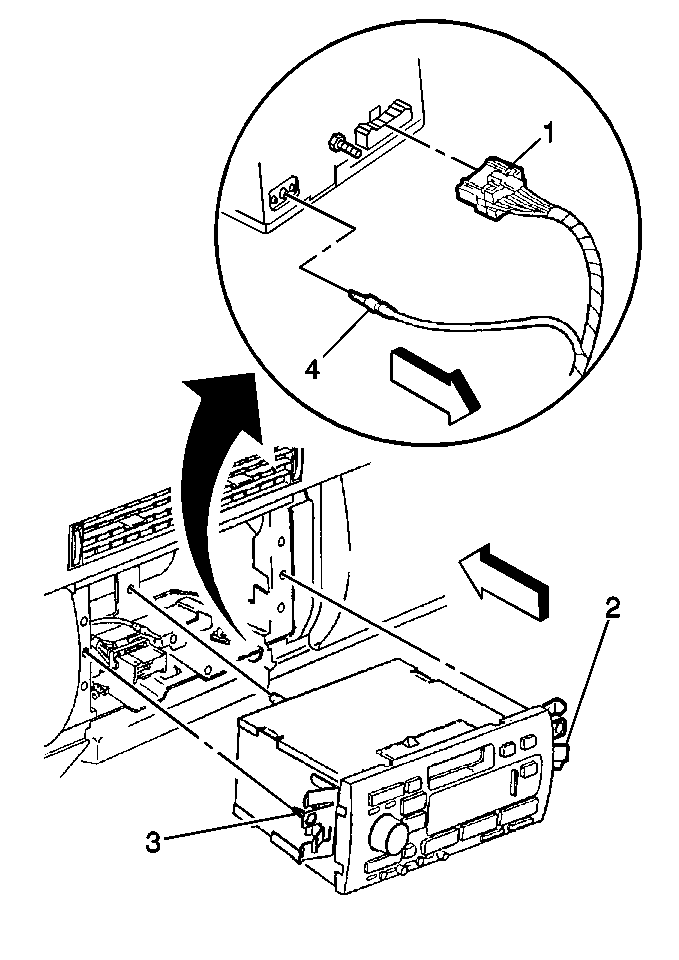 1
4
2
3