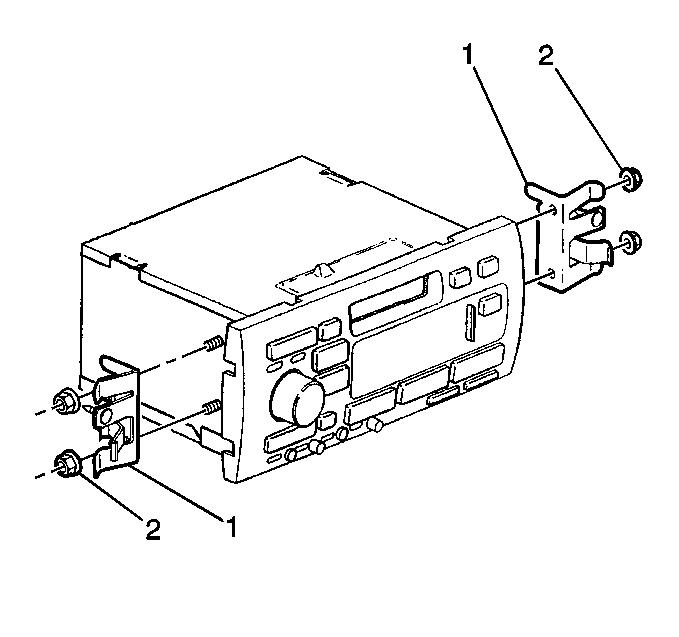 1
2
2
1