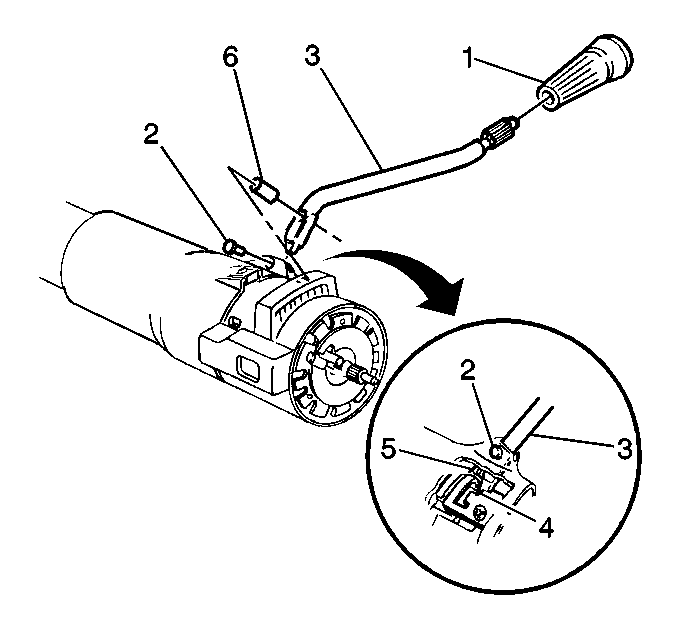 6
3
1
2
2
3
5
4