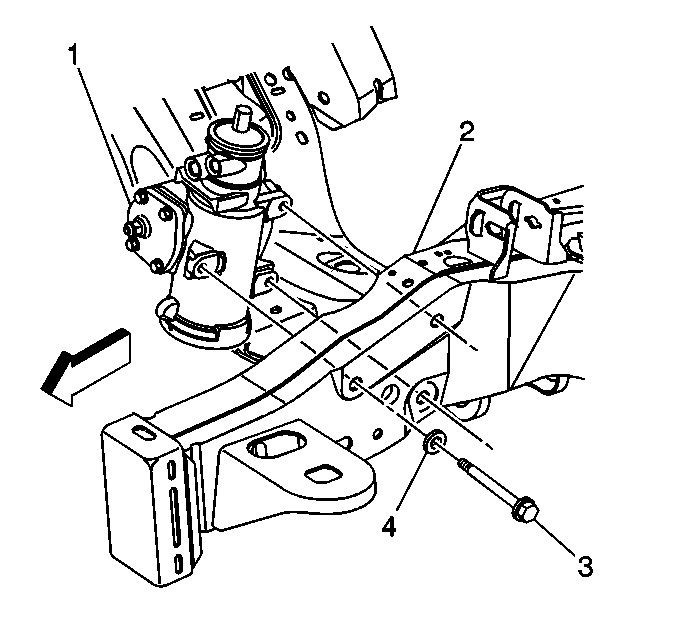 1
2
4
3