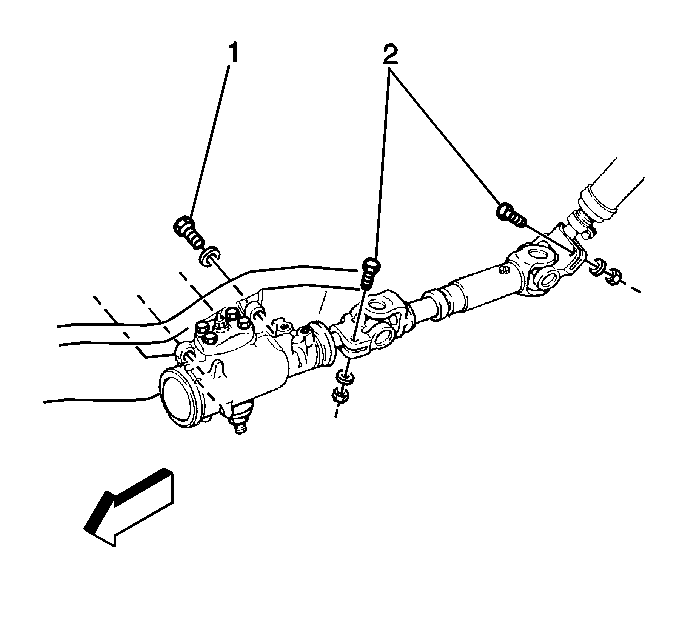 1

2