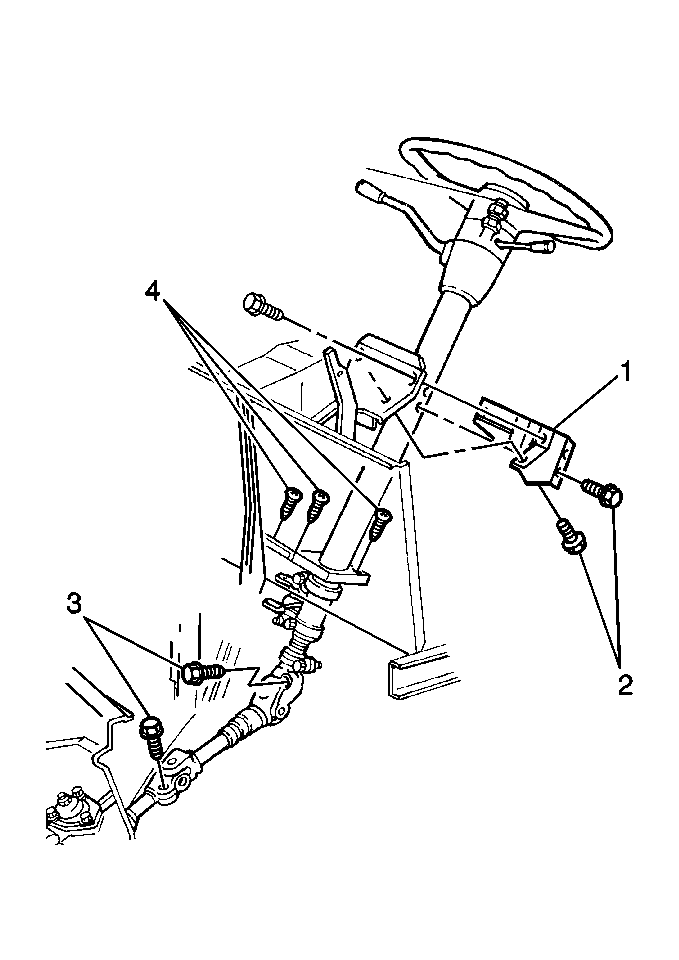 4
1
3
2