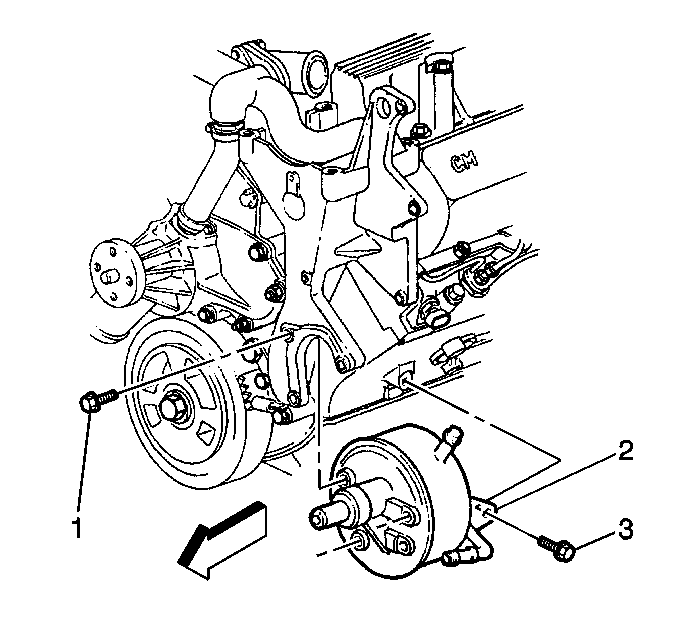 GM

1

2

3