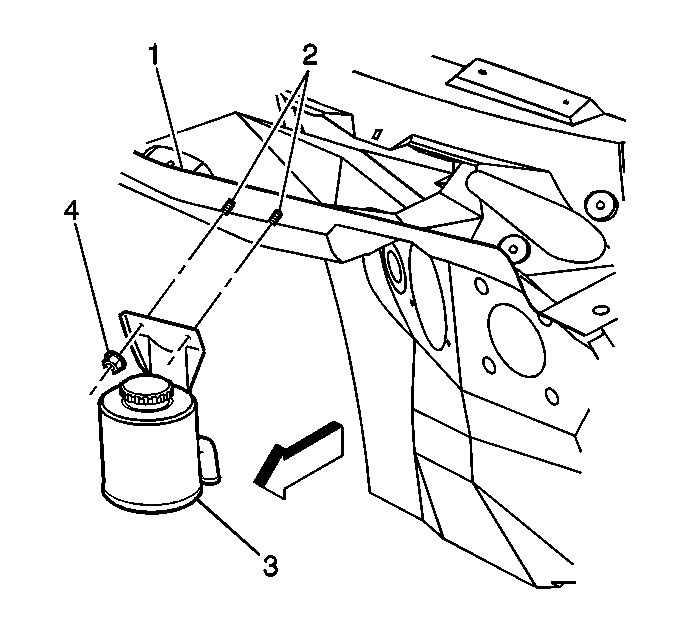 1
2
4
3