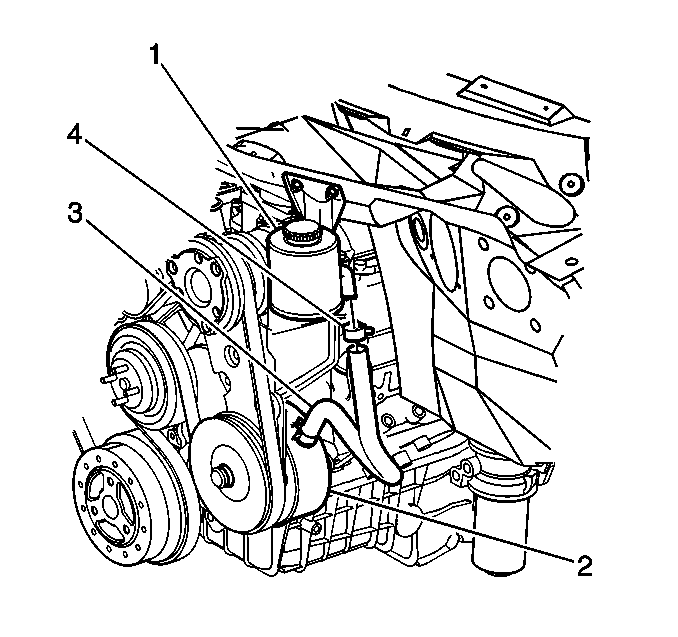 1
4
3
2