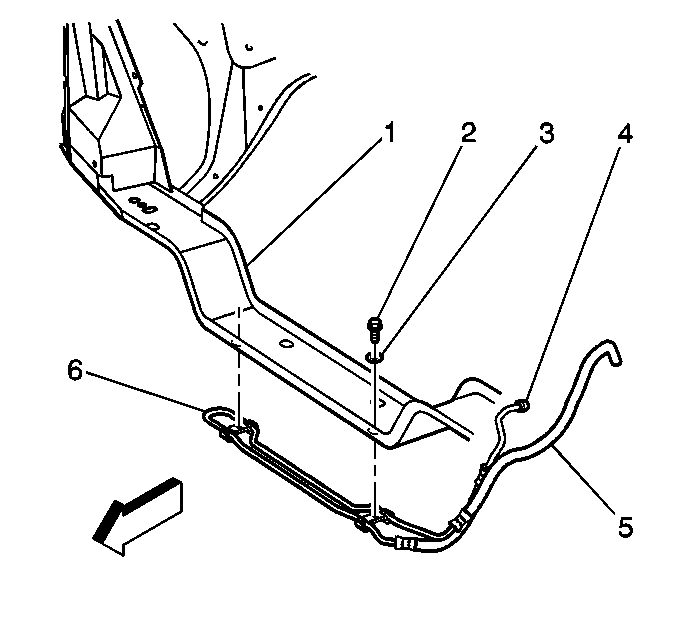 1
2
3
4
6
5