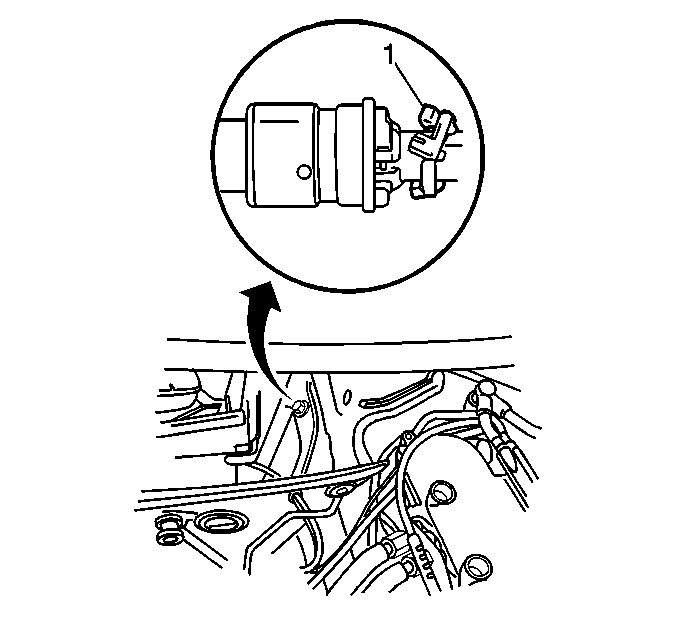 1