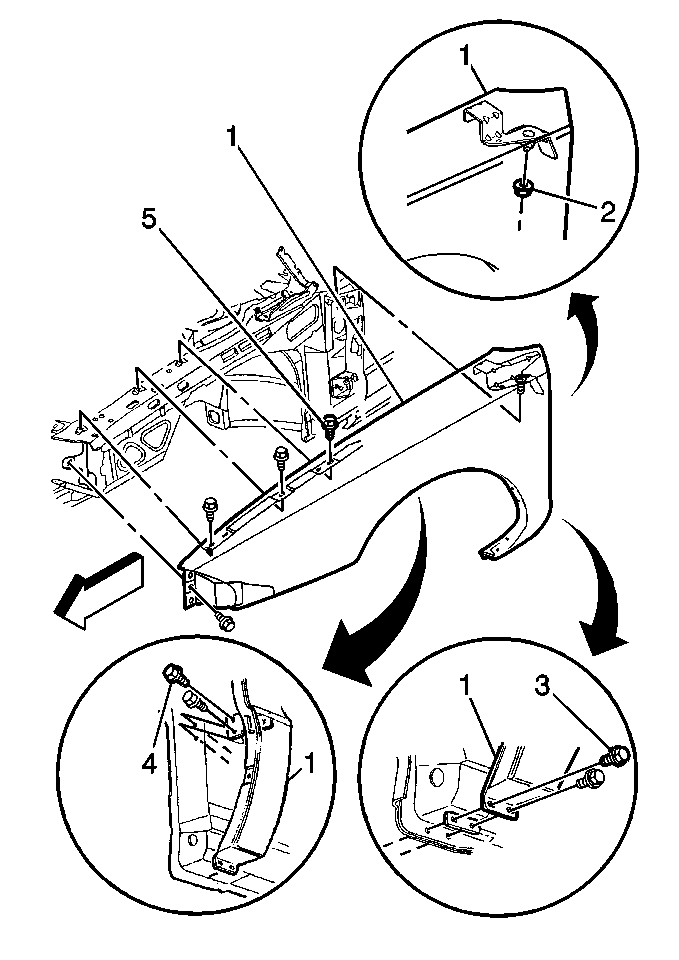 1
2
1
5
4
1
1
3