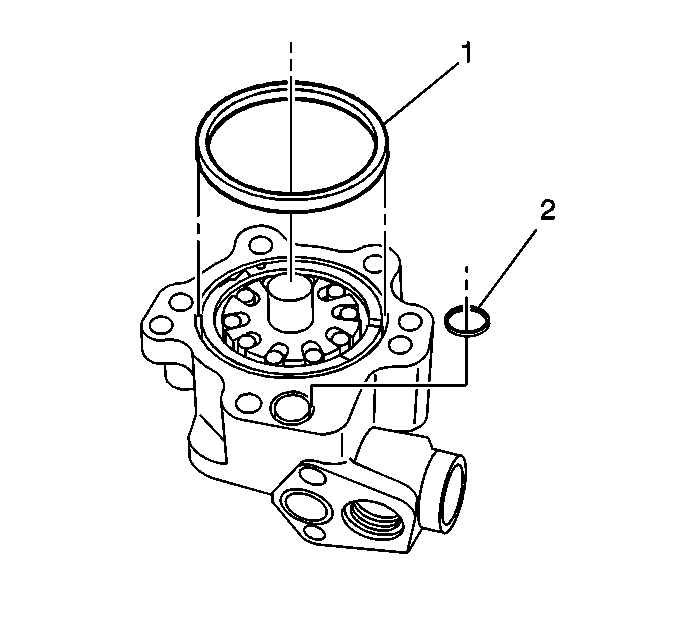 1

2