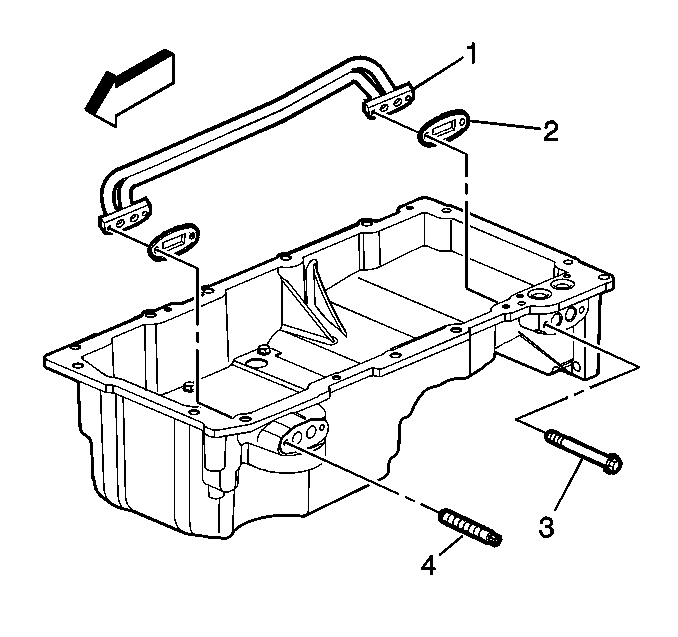 1
2
3
4