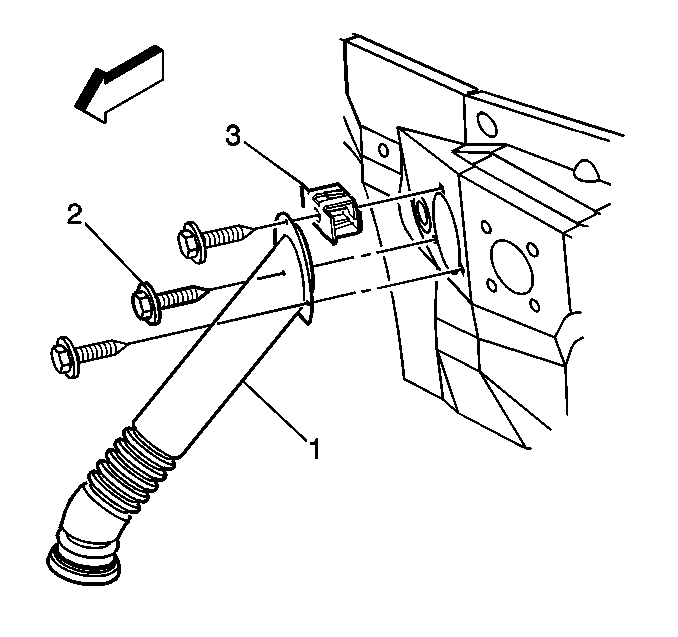 3

2

1