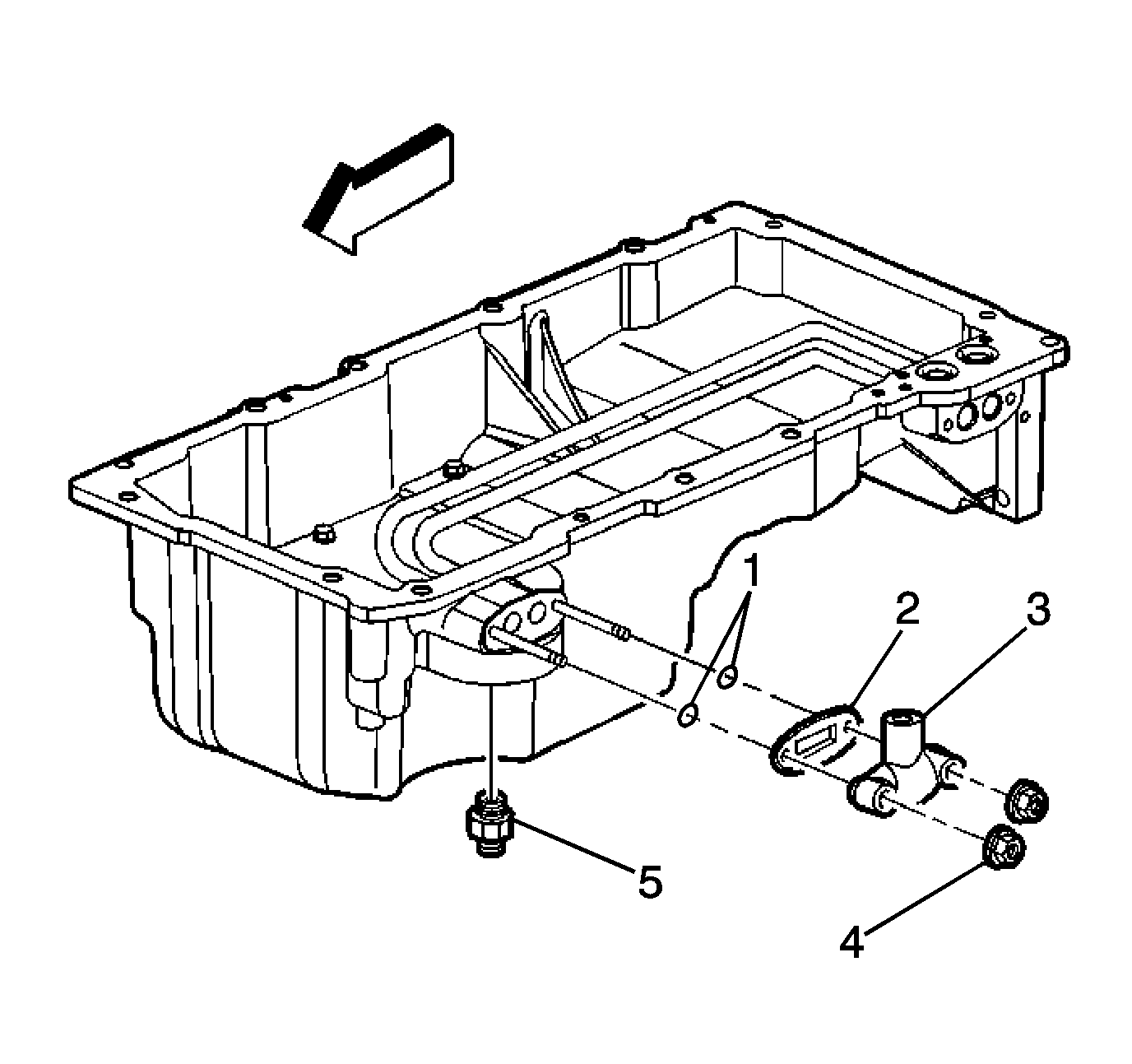 1
2
3
5
4