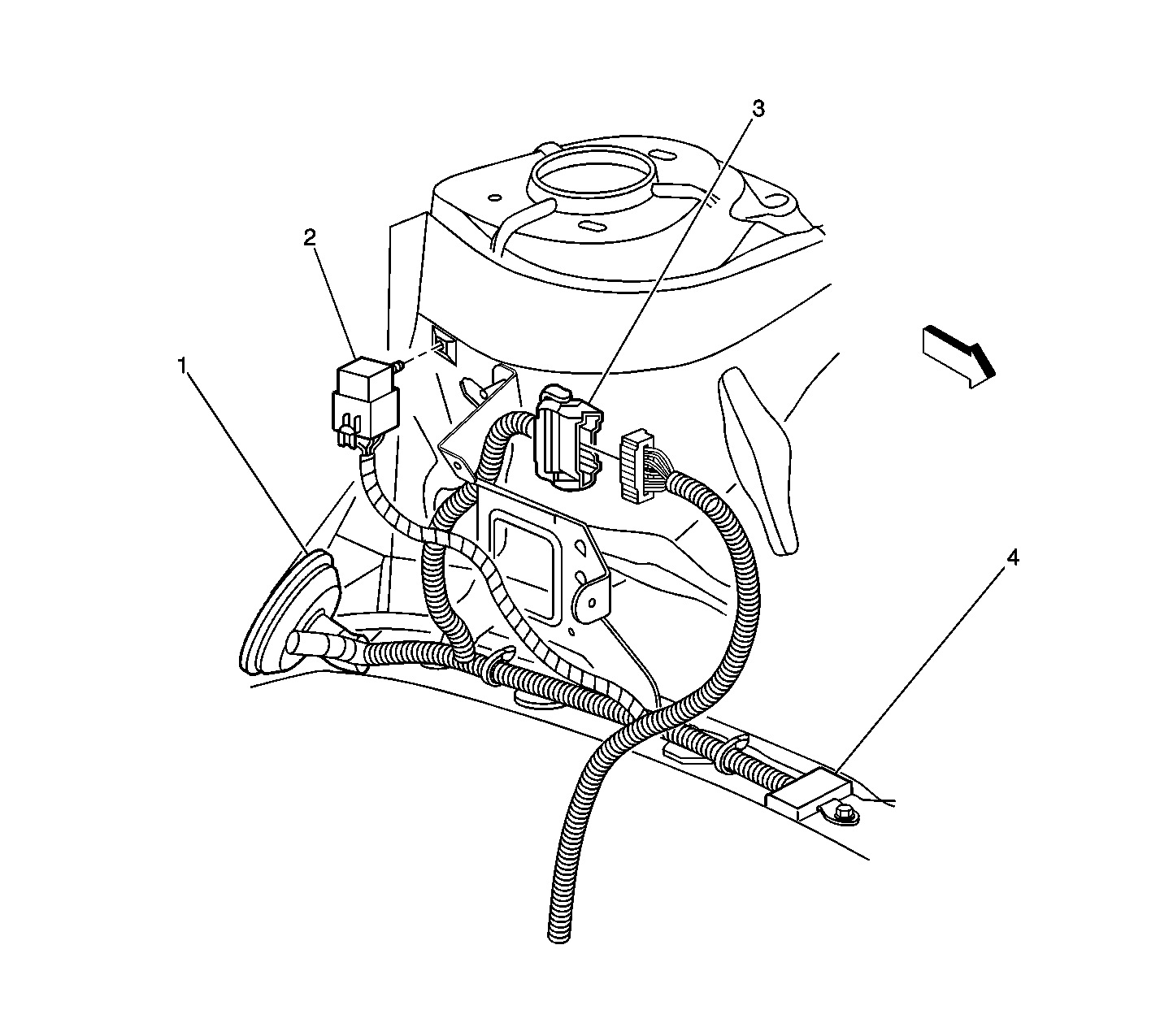 3
2
1
4