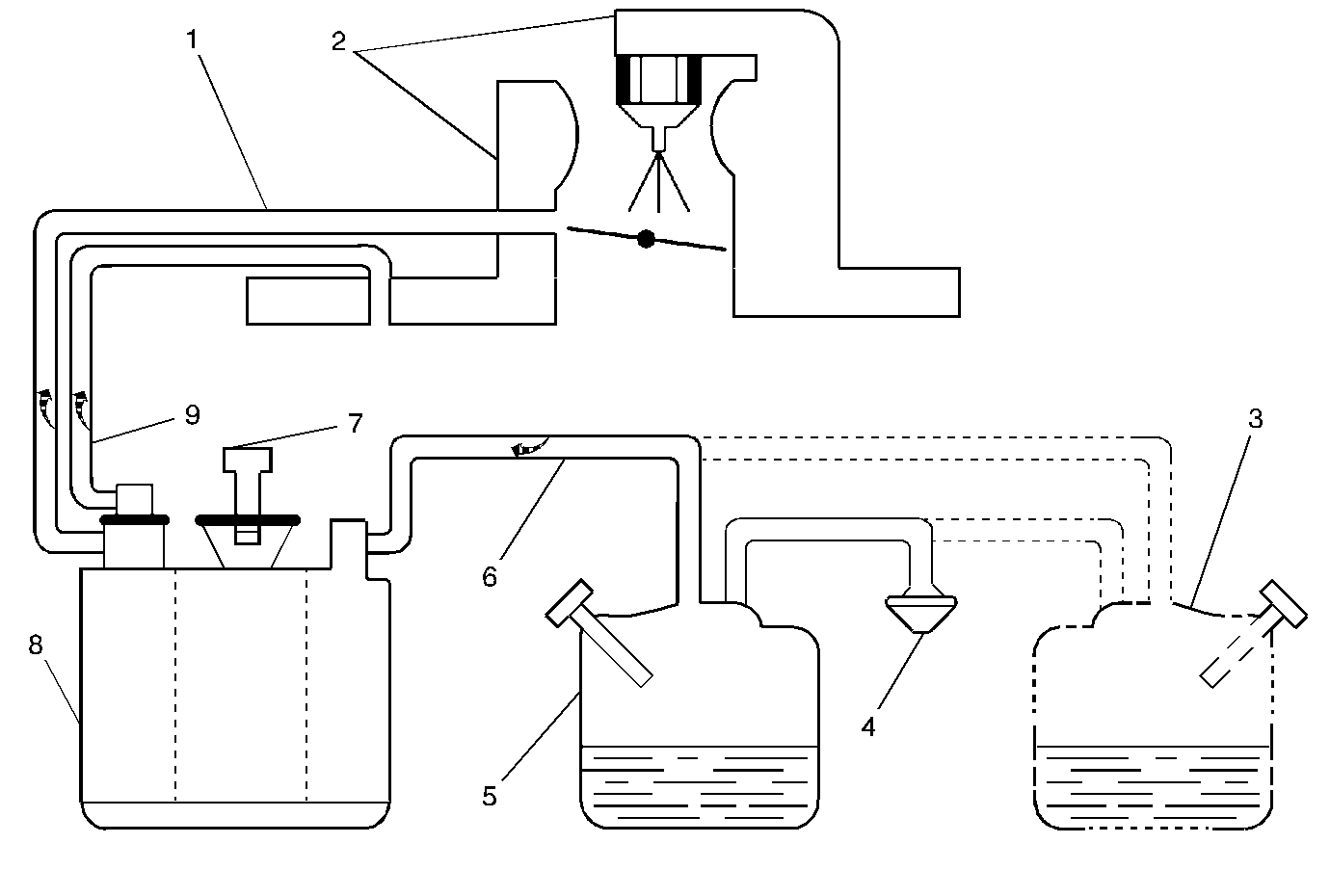 1
2
9
7
3
6
8
5
4