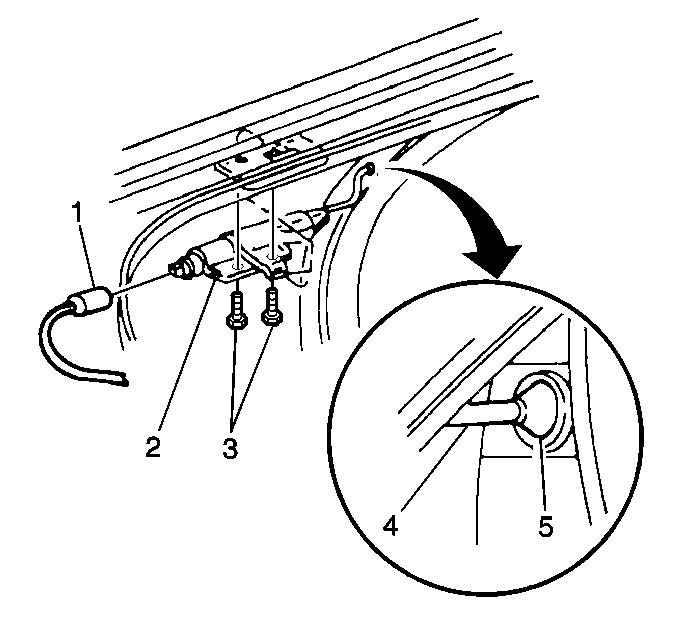 1
2
3
4
5