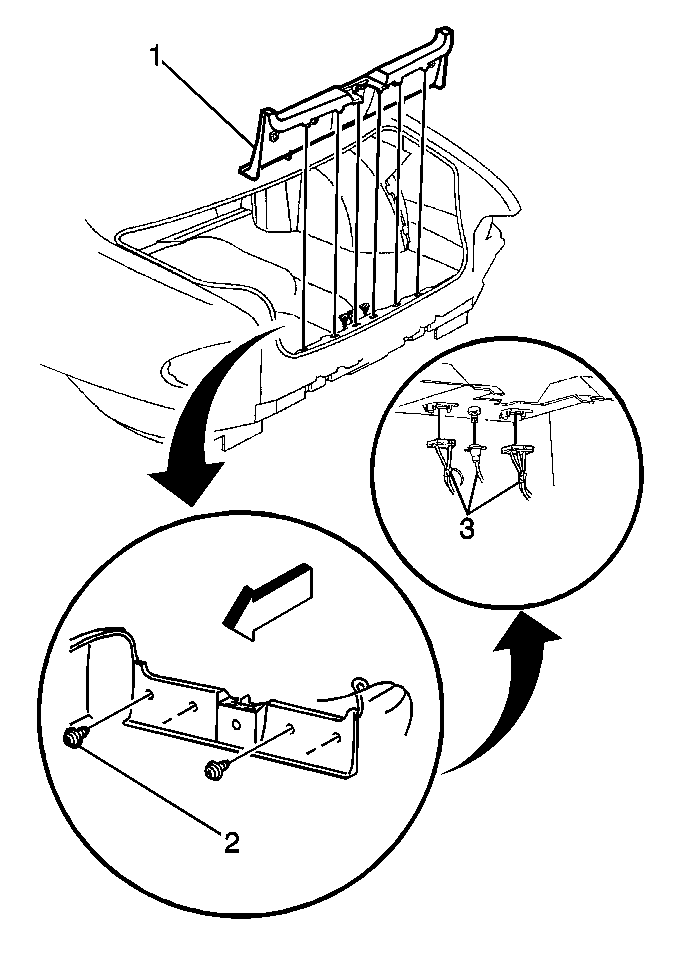 1

3

2