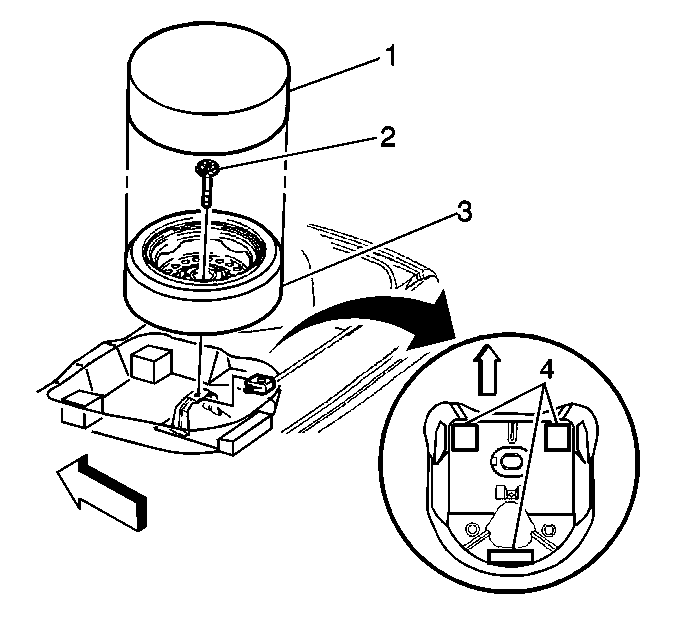 1
2
3
4