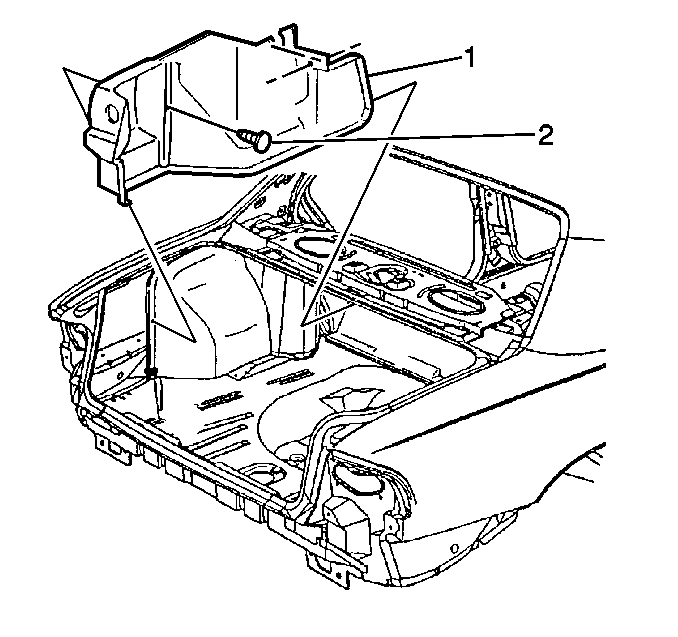 1
2