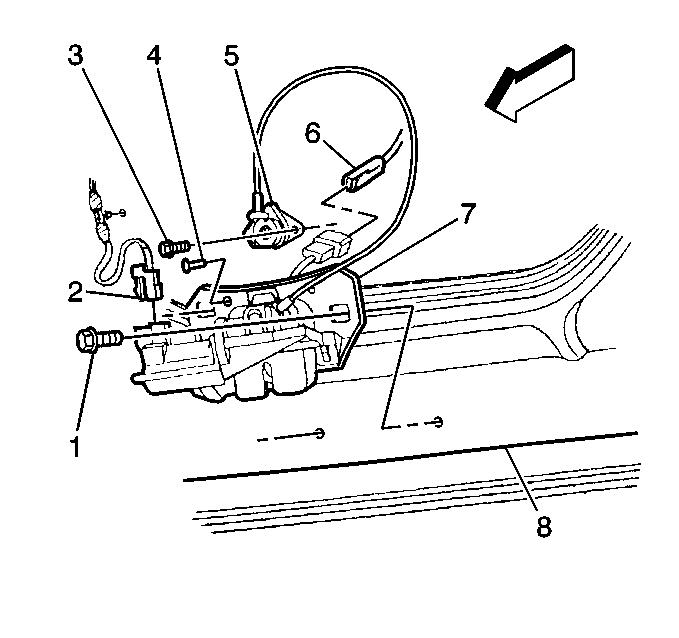 3
4
5
6
7
2
1
8