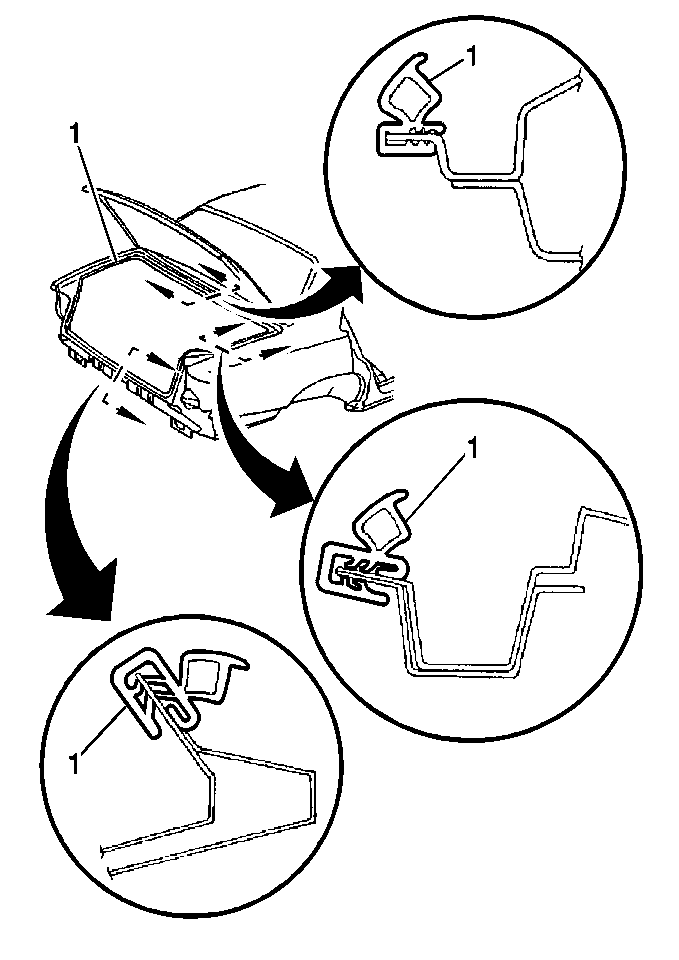 1

1

1

1