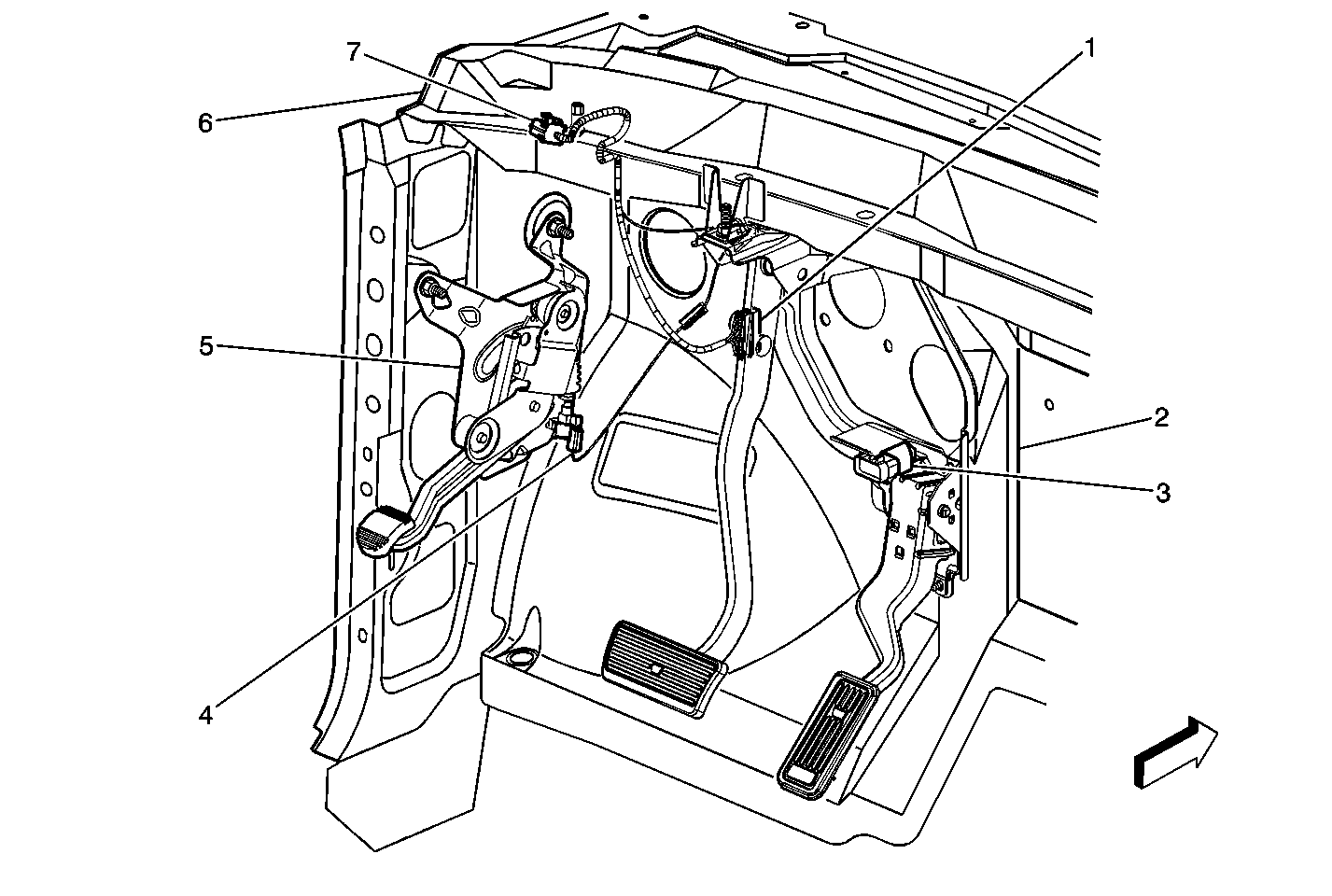 7
1
6
5
2
3
4