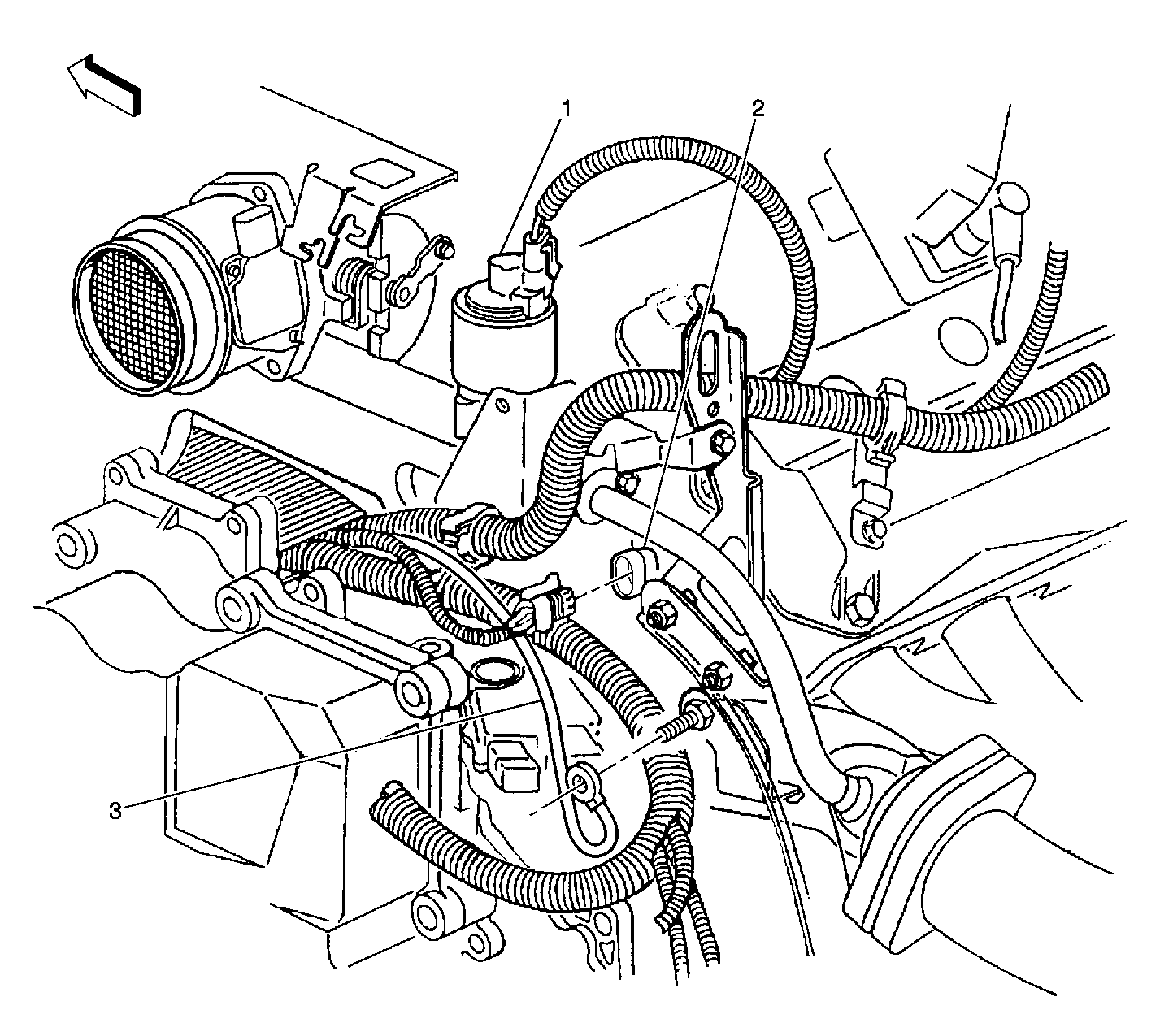 1
2
3