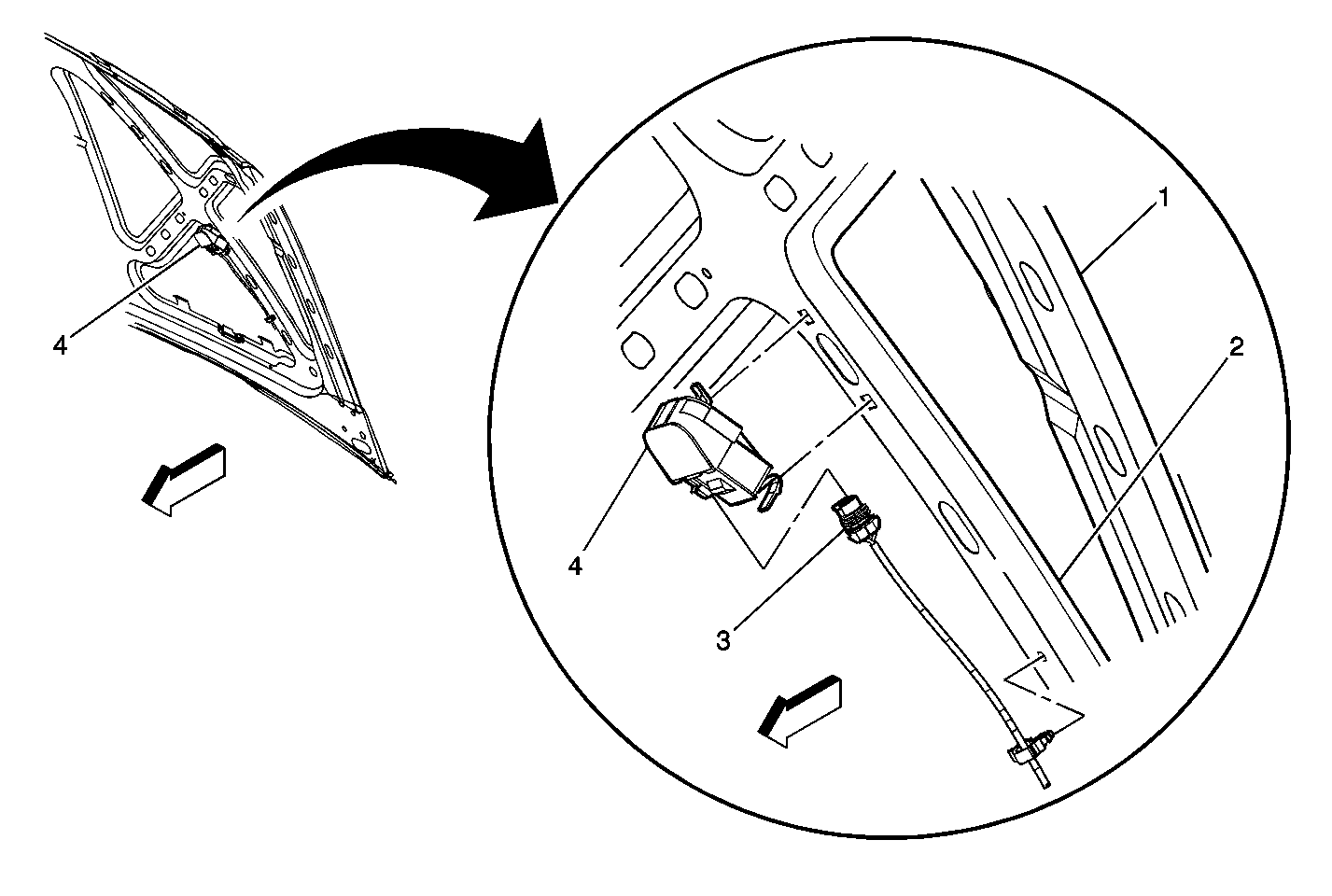 4
1
2
4
3