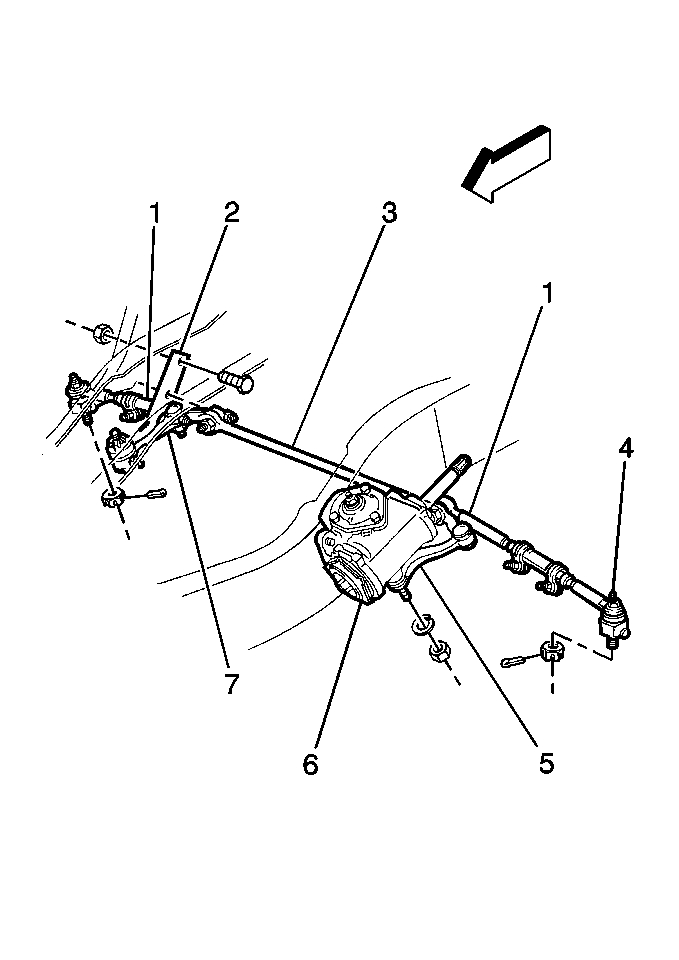 1
2
3
1
4
7
6
5