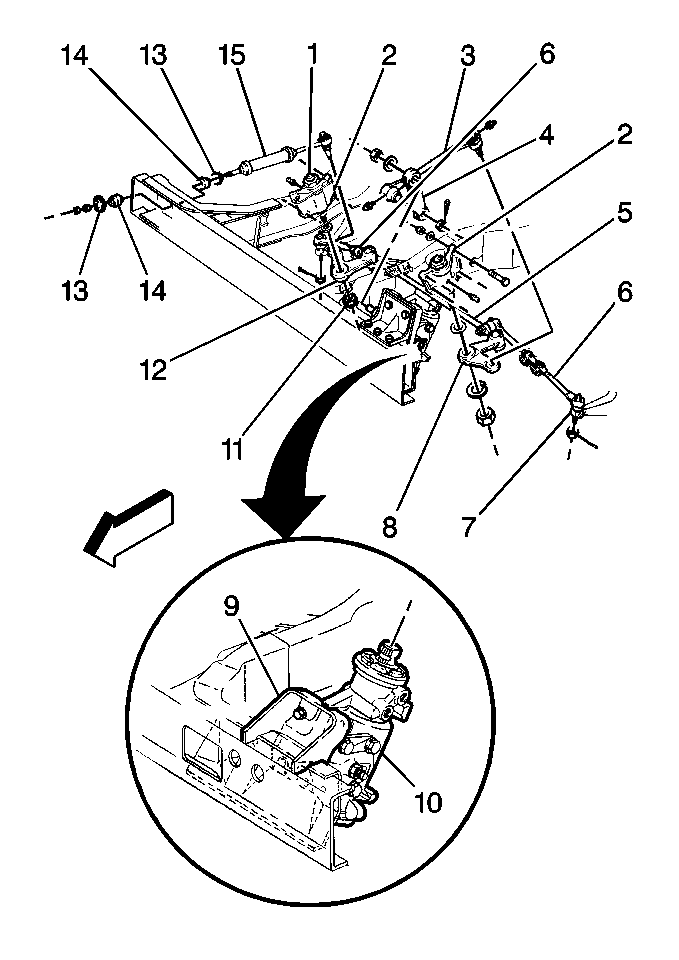 14
13
15
1
2
3
6
4
2
5
6
13
14
12
11
8
7
9
10