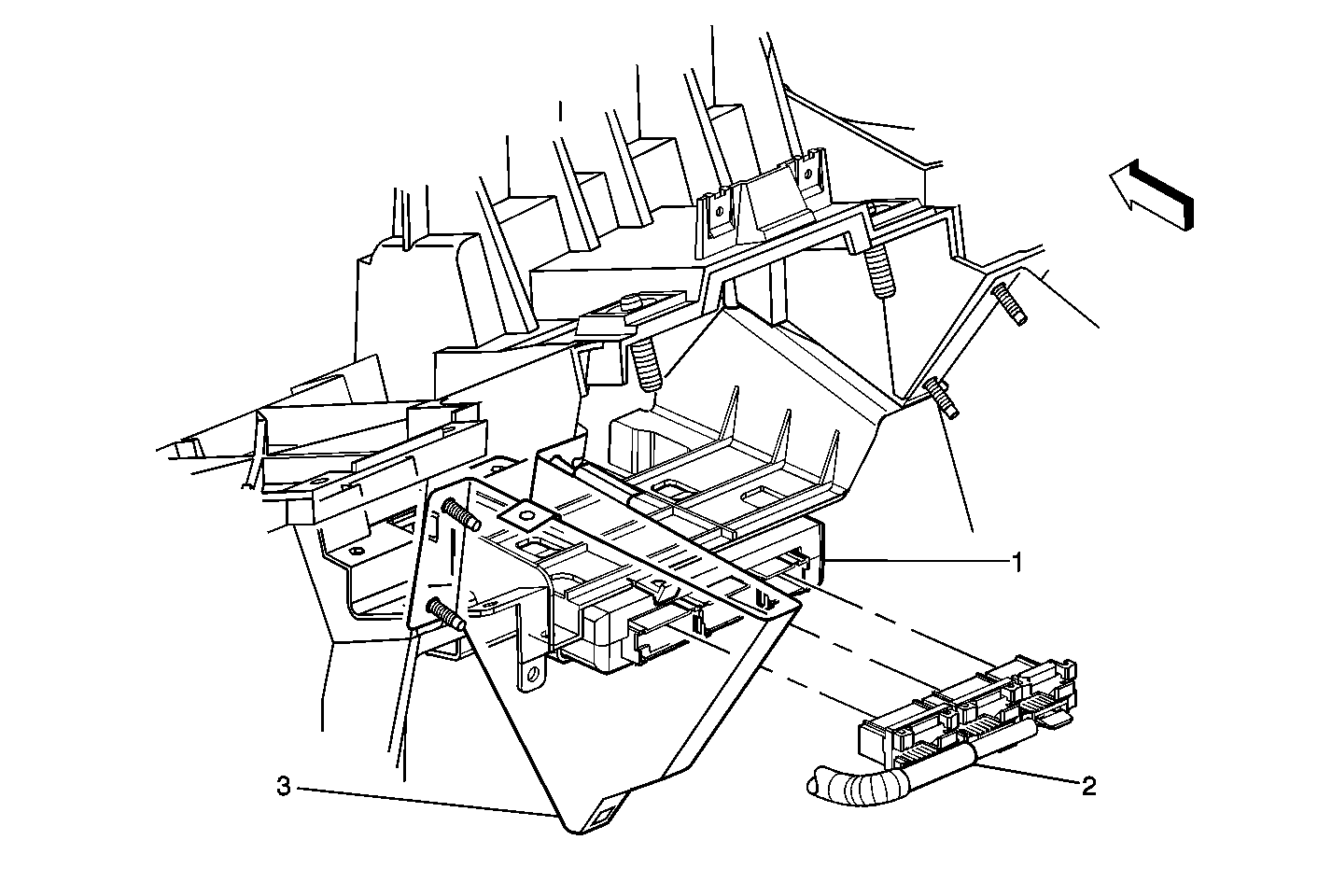 1
2
3