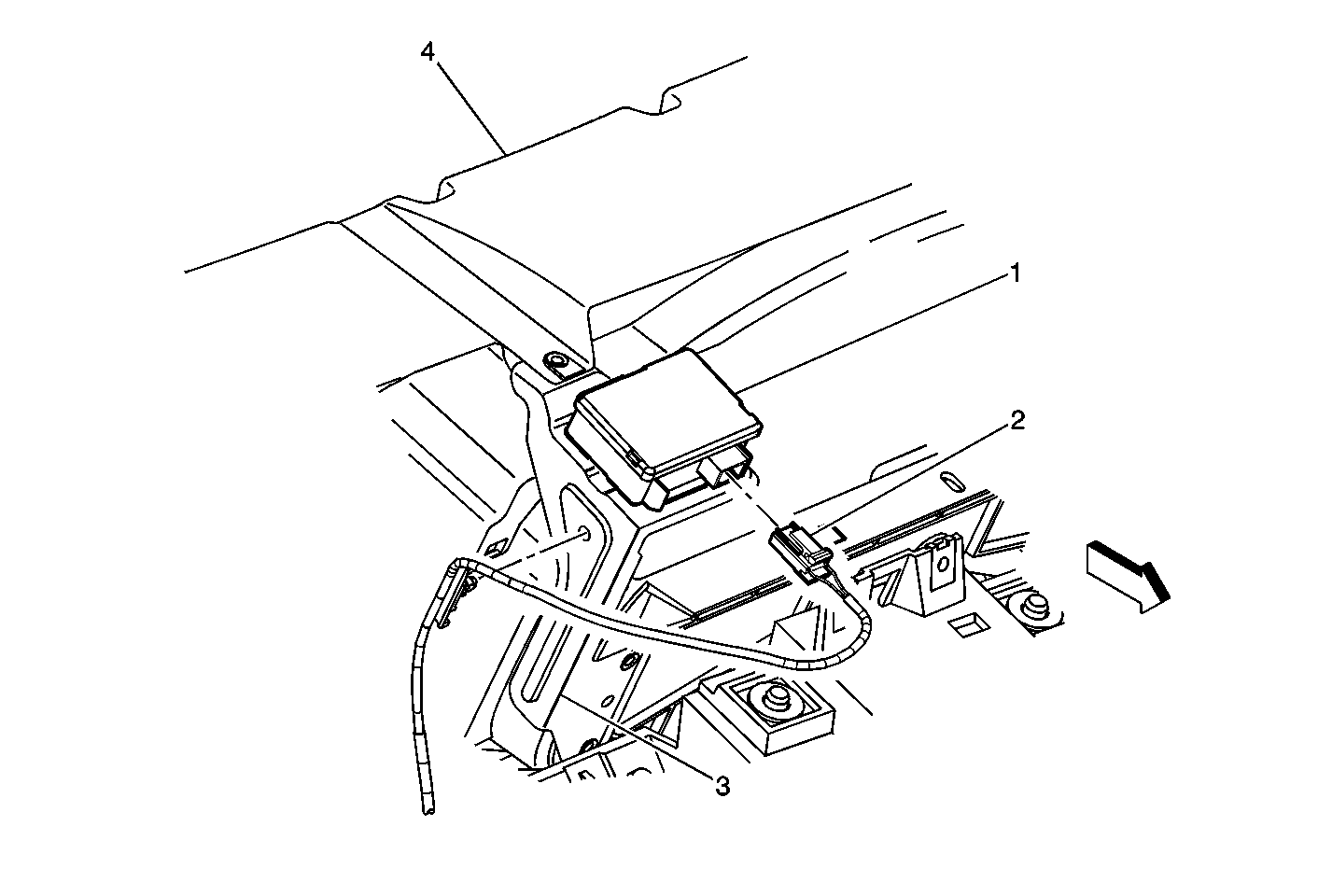 4
1
2
3