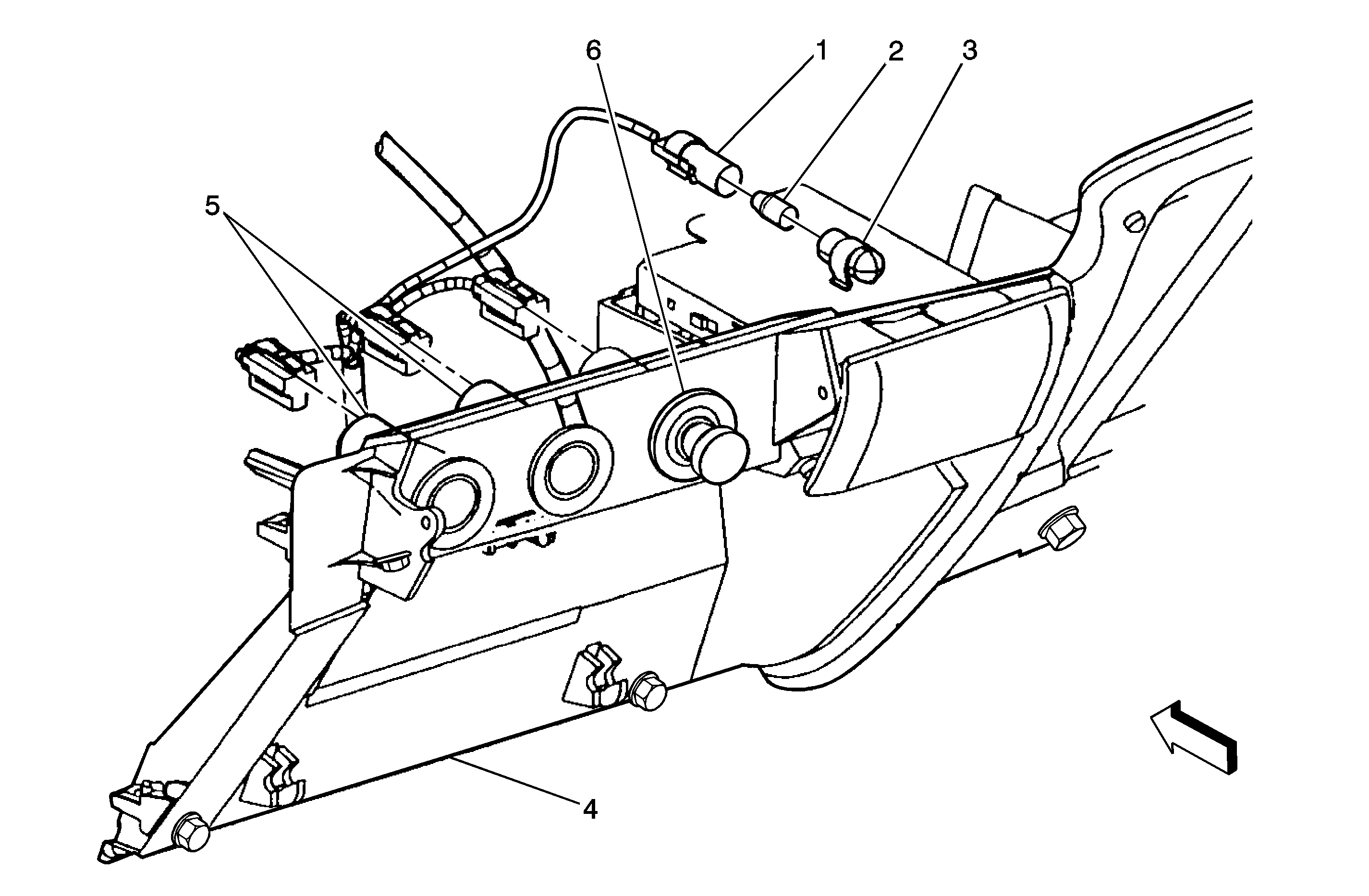 6
1
2
3
5
4