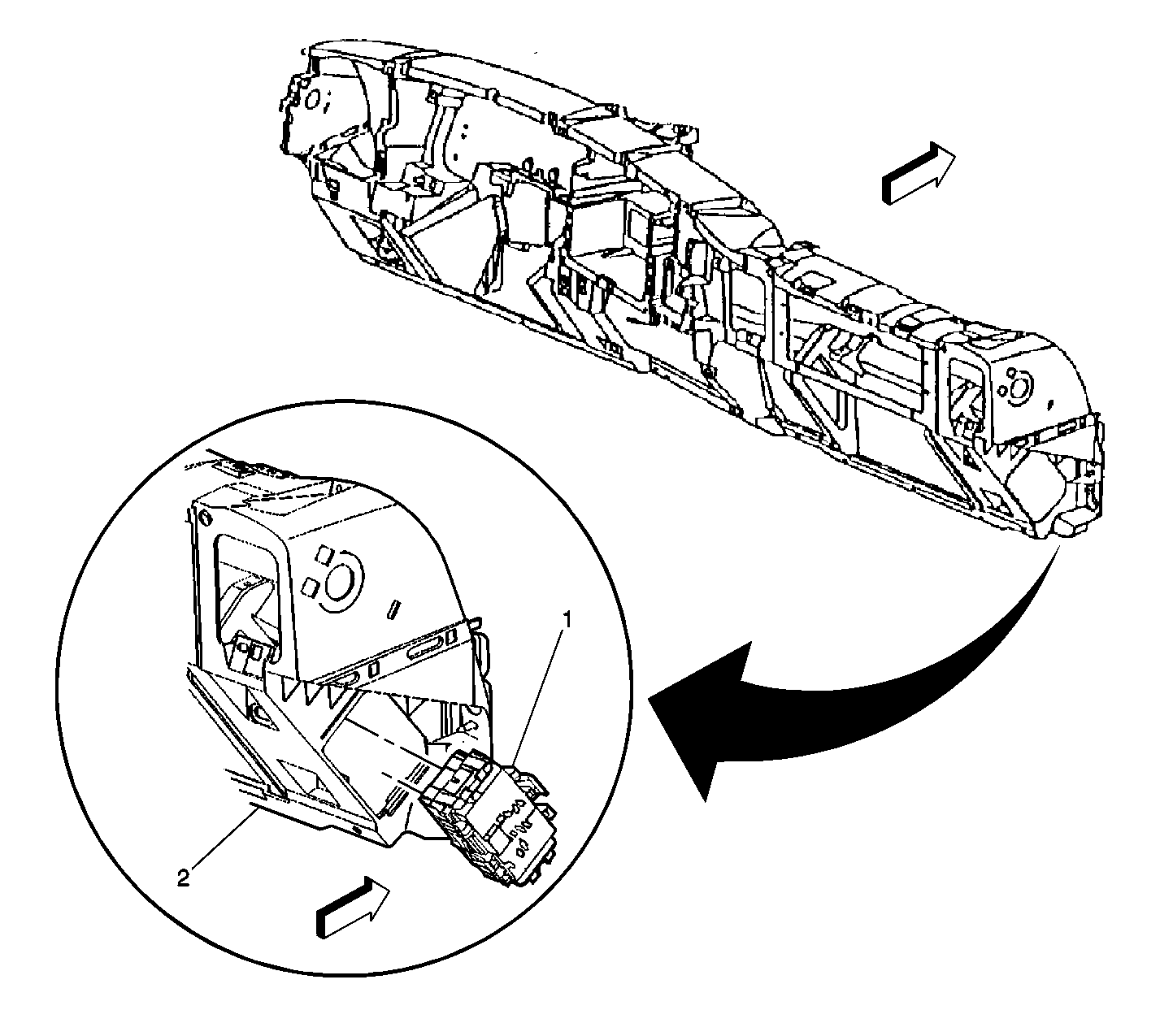 1

2