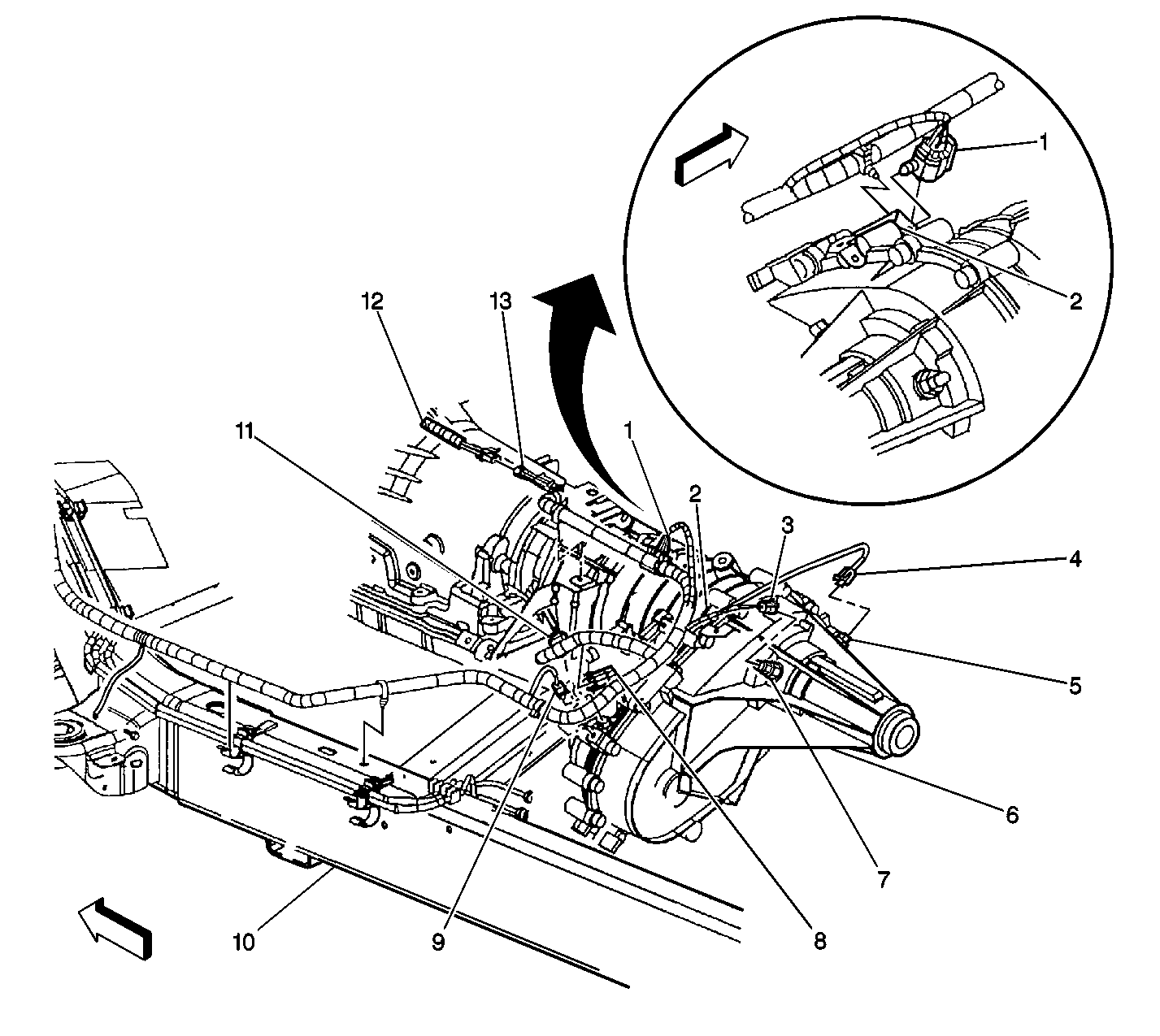 1
2
12
13
11
1
2
3
4
5
6
7
8
9
10