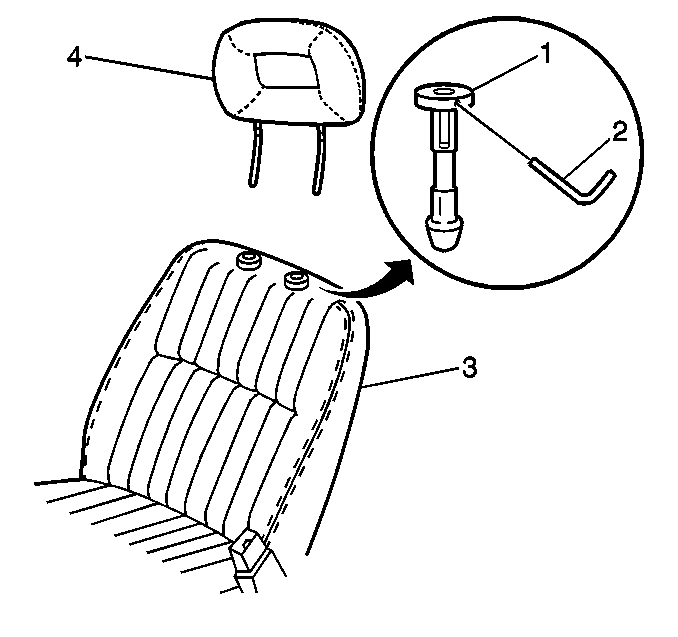 4
1
2
3