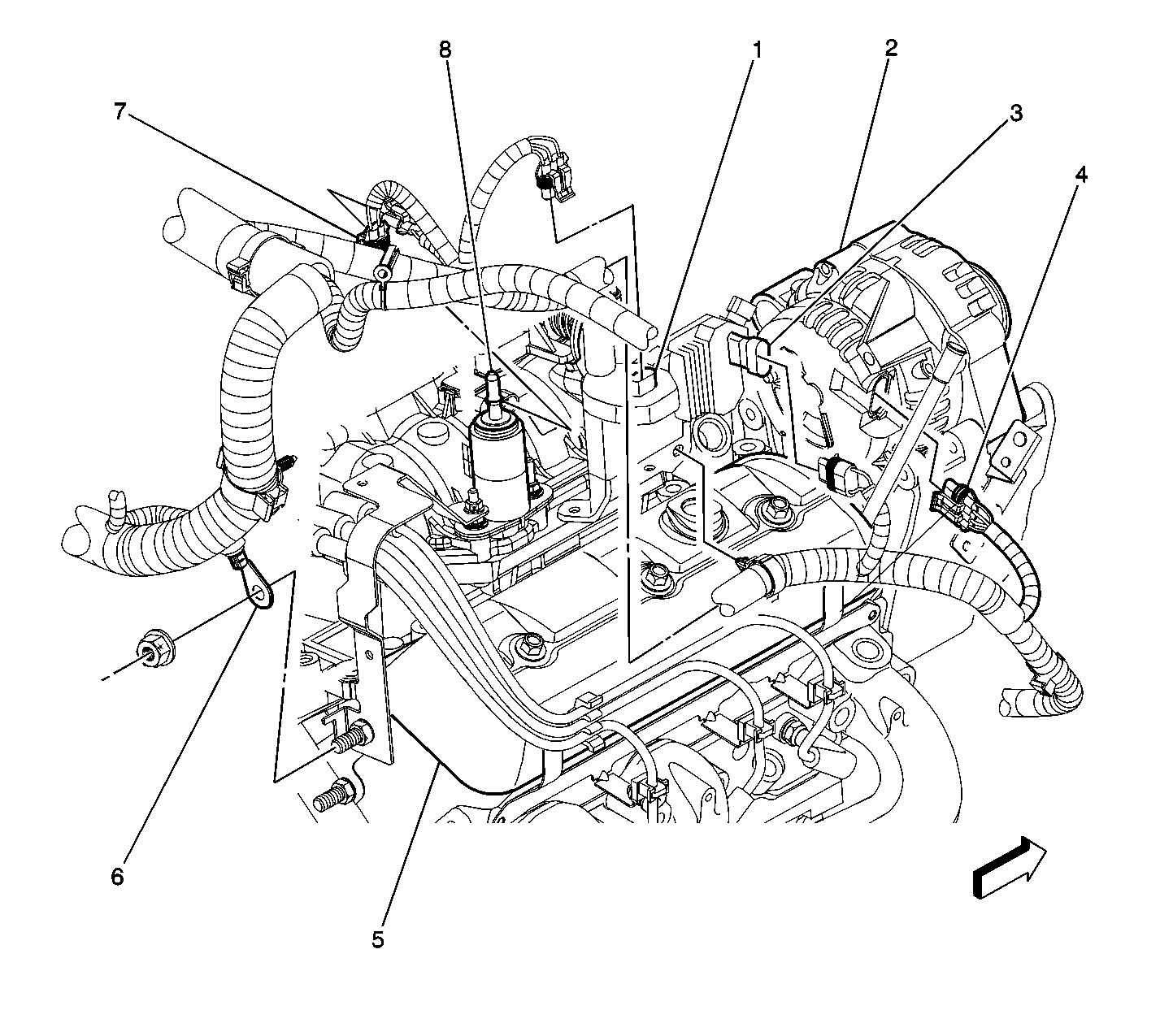 8
1
2
7
3
4
6
5