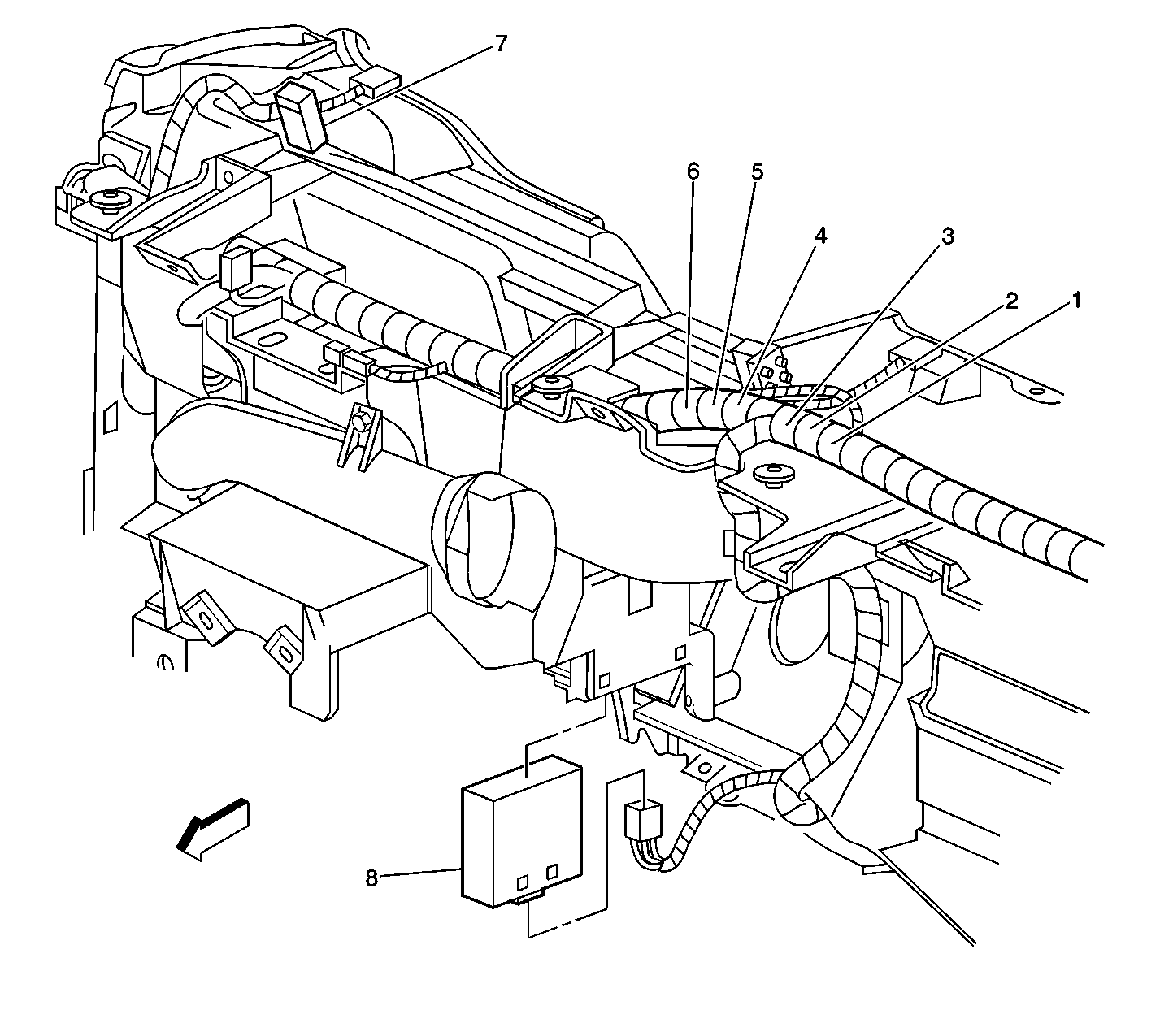 7
6
5
4
3
2
1
8