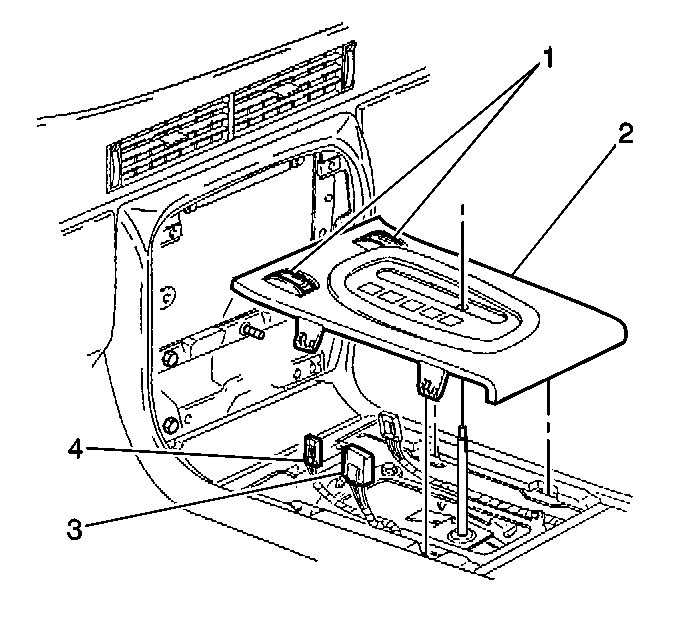 1
2
4
3