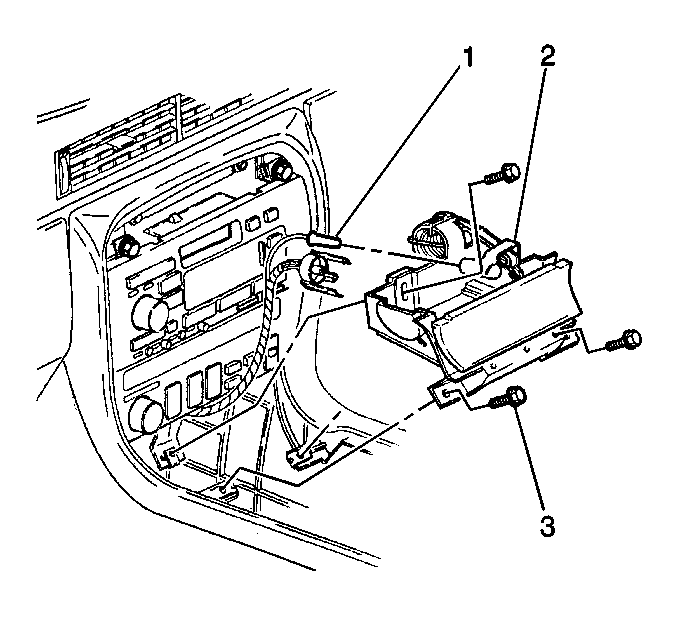 1
2
3