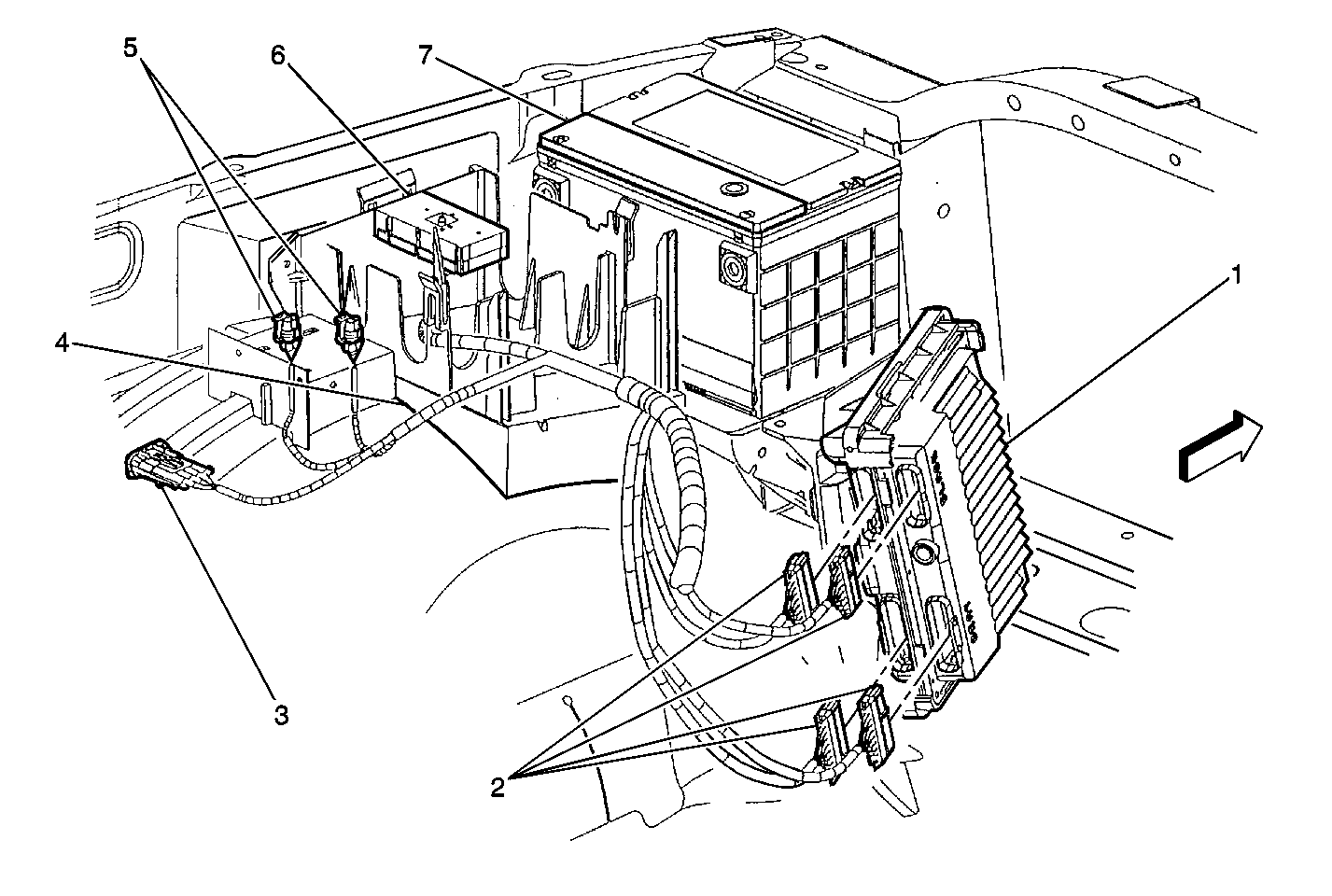 5
6
7
1
4
3
2