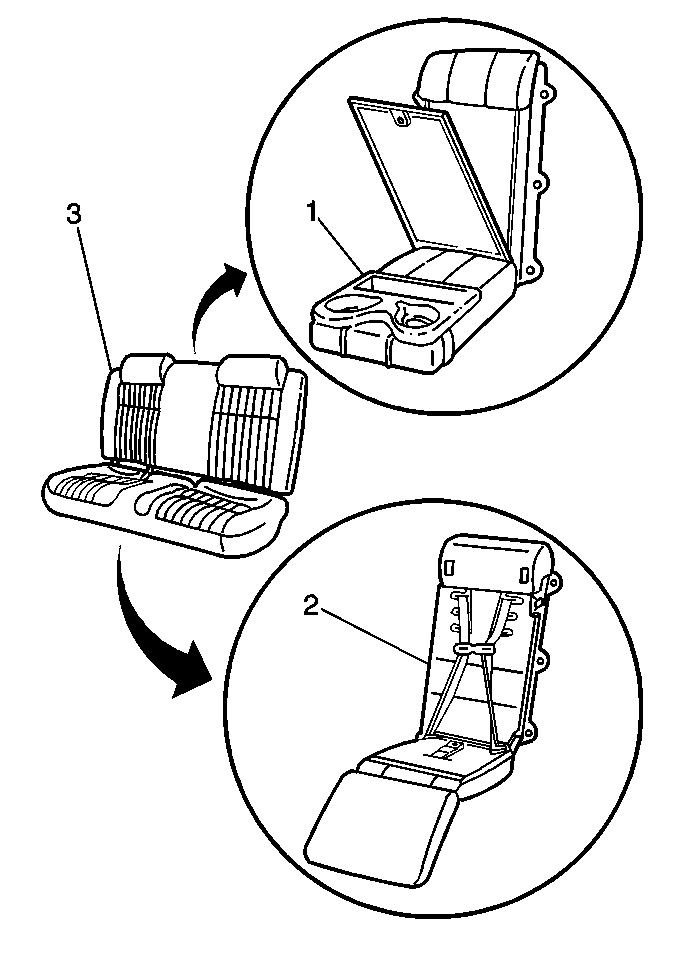 3
1
2