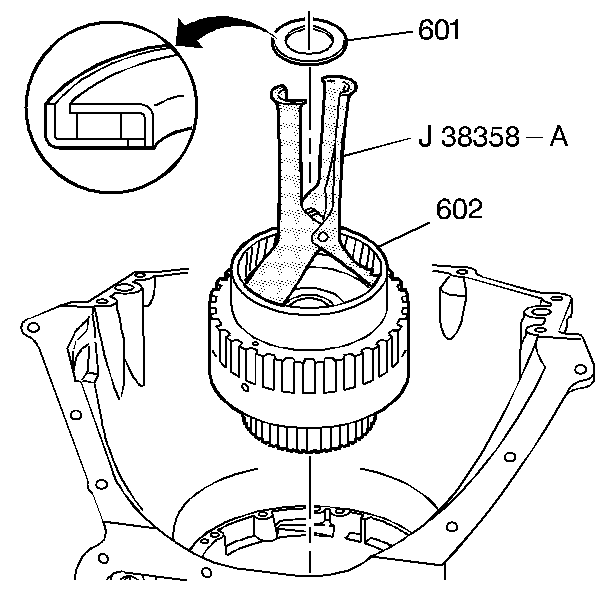 601

J 38358 – A

602