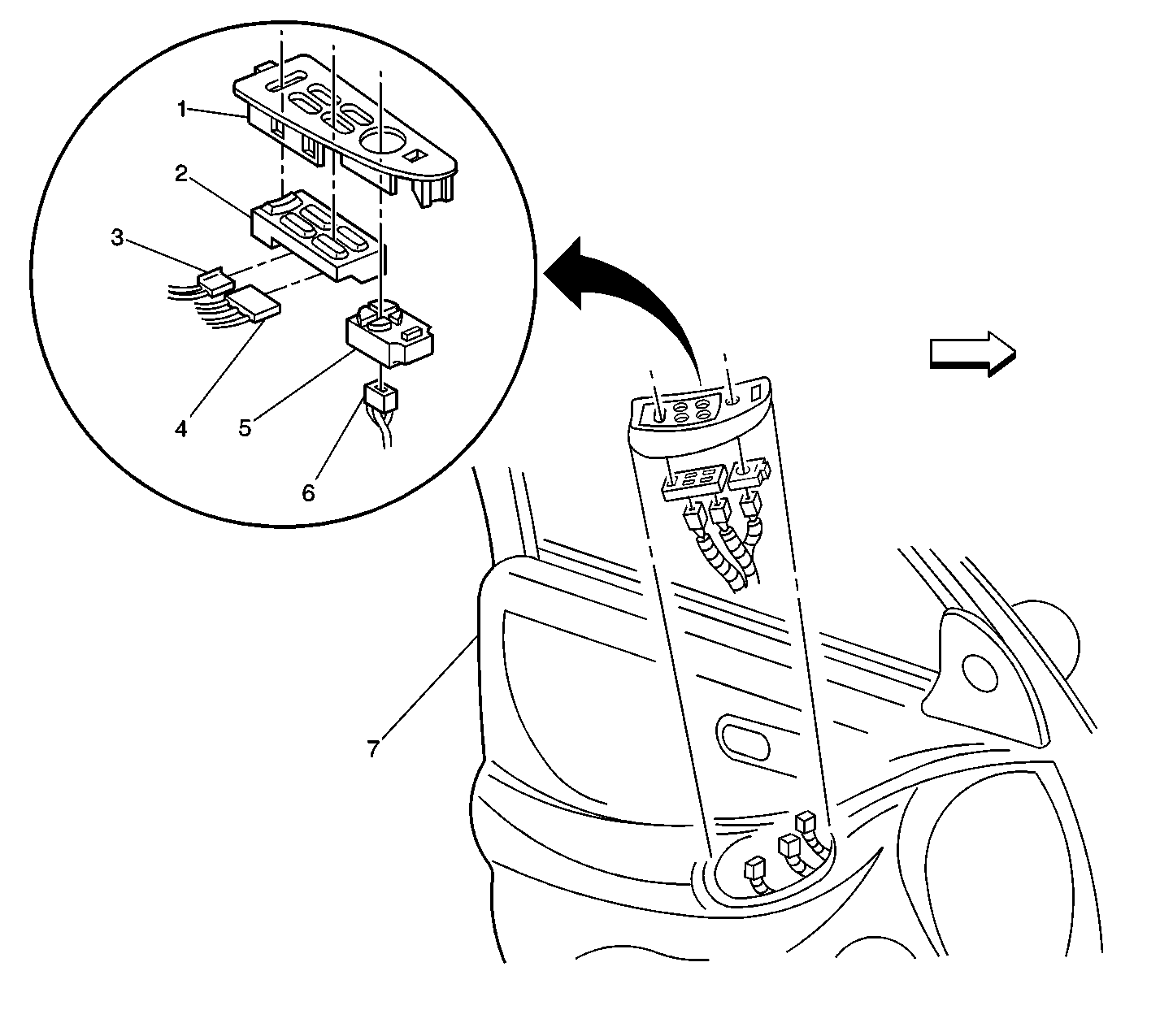 1
2
3
4
5
6
7